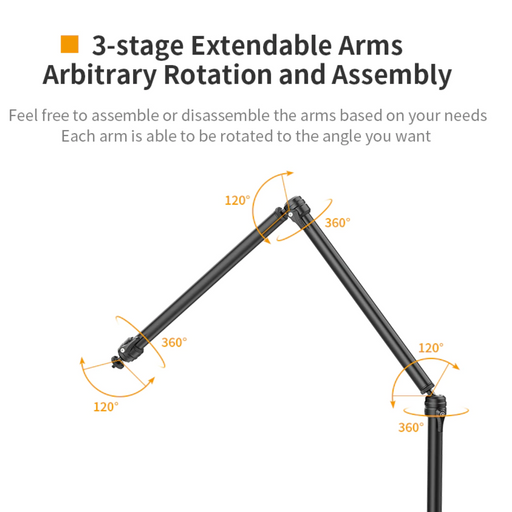 3-stage Extendable Arms
Arbitrary Rotation and Assembly

Feel free to assemble or disassemble the arms based on your needs
Each arm is able to be rotated to the angle you want

120°
360°
360°
120°
120°
360°